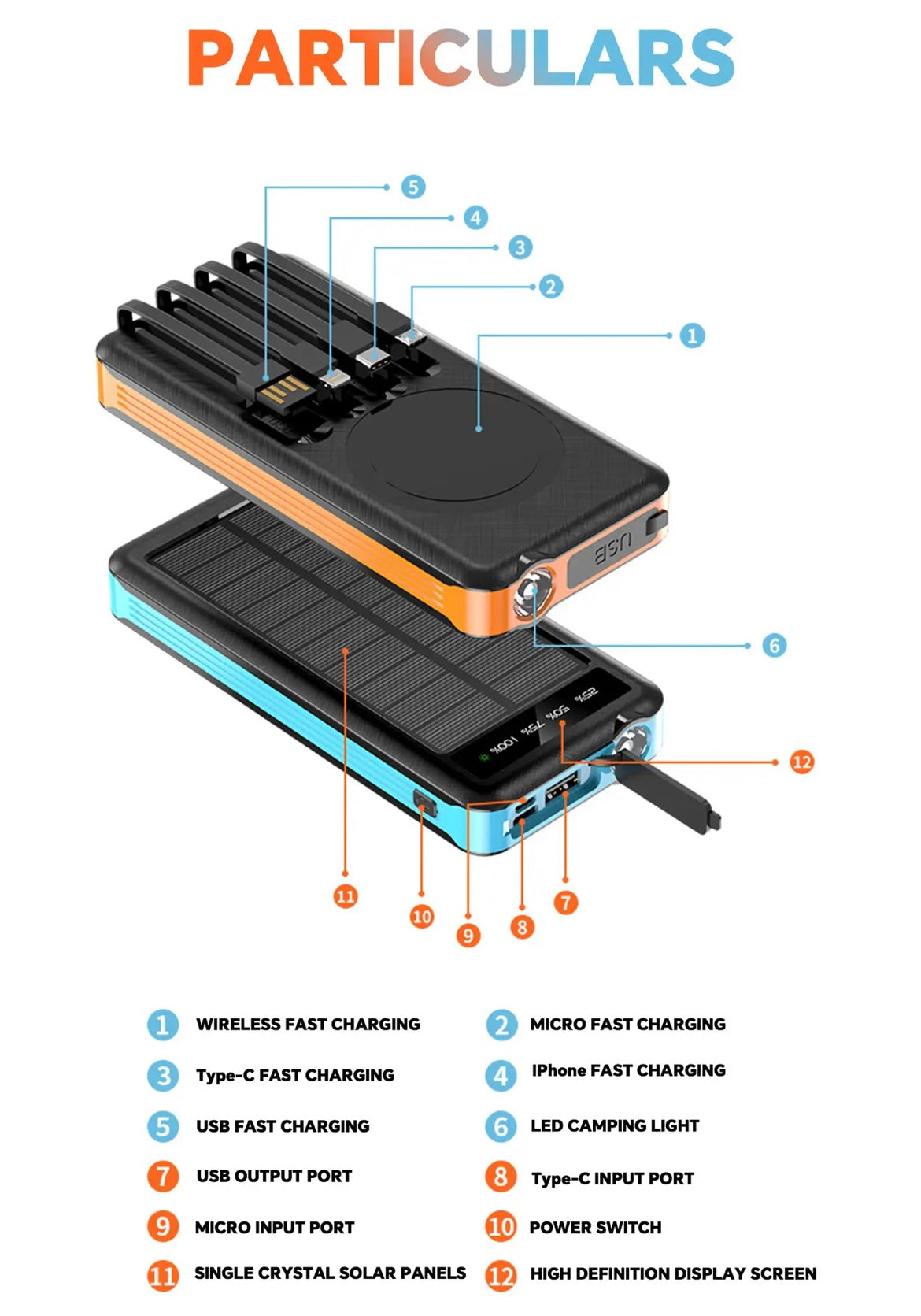 PARTICULARS

5
4
3
2
1
USB
6
25% 50% 75% 100%
12
11
10
9
8
7

1 WIRELESS FAST CHARGING
2 MICRO FAST CHARGING
3 Type-C FAST CHARGING
4 IPhone FAST CHARGING
5 USB FAST CHARGING
6 LED CAMPING LIGHT
7 USB OUTPUT PORT
8 Type-C INPUT PORT
9 MICRO INPUT PORT
10 POWER SWITCH
11 SINGLE CRYSTAL SOLAR PANELS
12 HIGH DEFINITION DISPLAY SCREEN